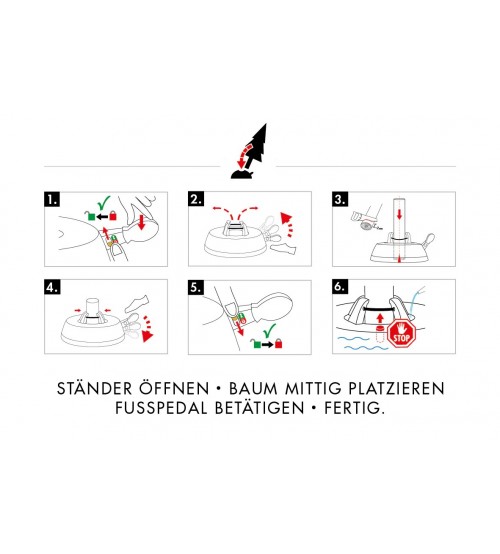 1.

2.

3.

4.

5.

6.

STOP

STÄNDER ÖFFNEN • BAUM MITTIG PLATZIEREN
FUSSPEDAL BETÄTIGEN • FERTIG.